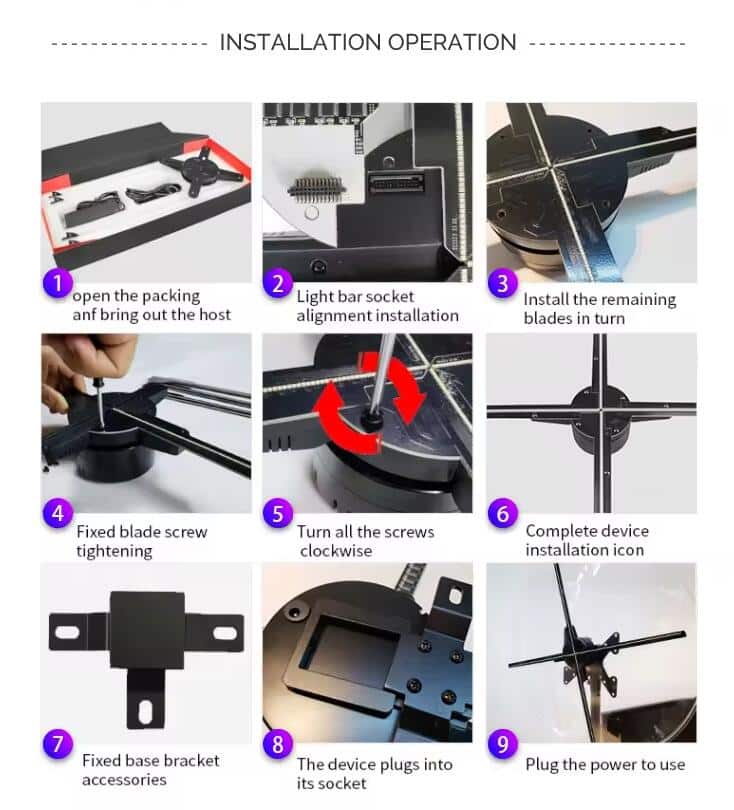 INSTALLATION OPERATION

1 open the packing anf bring out the host

2 Light bar socket alignment installation

3 Install the remaining blades in turn

4 Fixed blade screw tightening

5 Turn all the screws clockwise

6 Complete device installation icon

7 Fixed base bracket accessories

8 The device plugs into its socket

9 Plug the power to use